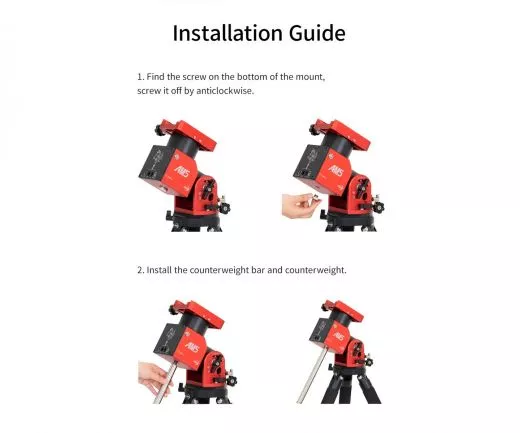 Installation Guide

1. Find the screw on the bottom of the mount, screw it off by anticlockwise.

AM5

AM5

2. Install the counterweight bar and counterweight.

AM5

AM5