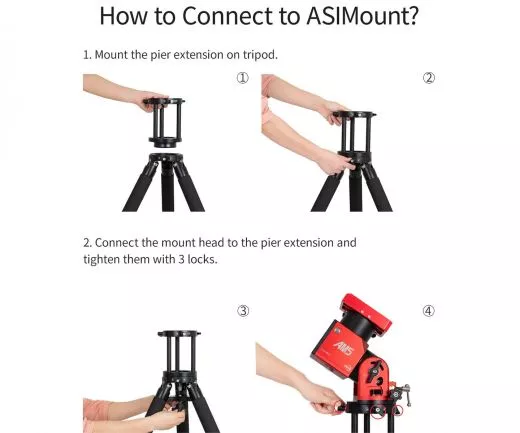 How to Connect to ASIMount?

1. Mount the pier extension on tripod.

①

②

2. Connect the mount head to the pier extension and tighten them with 3 locks.

③

④

AM5