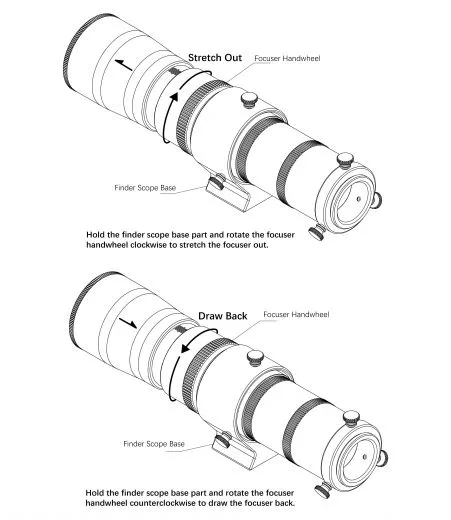 Stretch Out

Focuser Handwheel

Finder Scope Base

Hold the finder scope base part and rotate the focuser handwheel clockwise to stretch the focuser out.

Draw Back

Focuser Handwheel

Finder Scope Base

Hold the finder scope base part and rotate the focuser handwheel counterclockwise to draw the focuser back.