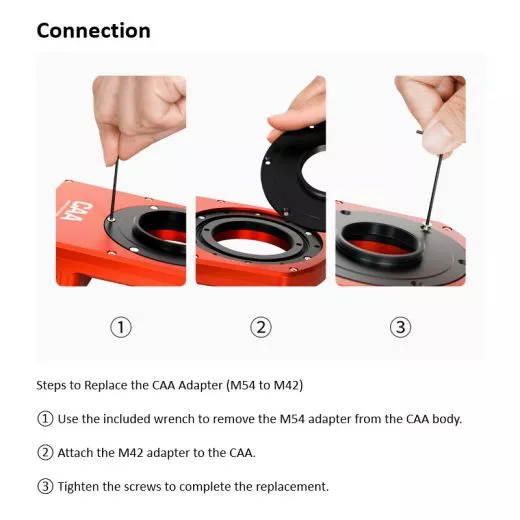 Connection

CAA

①

②

③

Steps to Replace the CAA Adapter (M54 to M42)

① Use the included wrench to remove the M54 adapter from the CAA body.

② Attach the M42 adapter to the CAA.

③ Tighten the screws to complete the replacement.