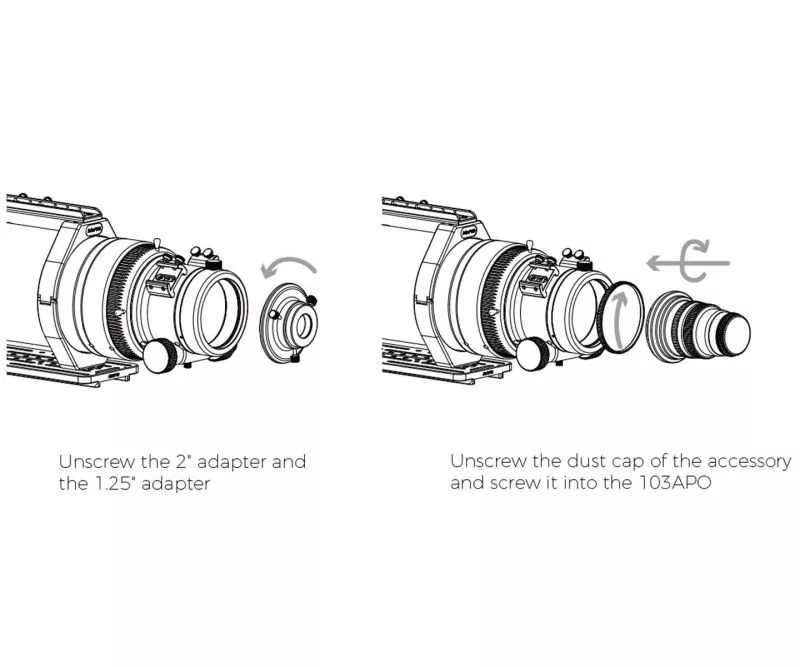 Unscrew the 2" adapter and the 1.25" adapter

Unscrew the dust cap of the accessory and screw it into the 103APO