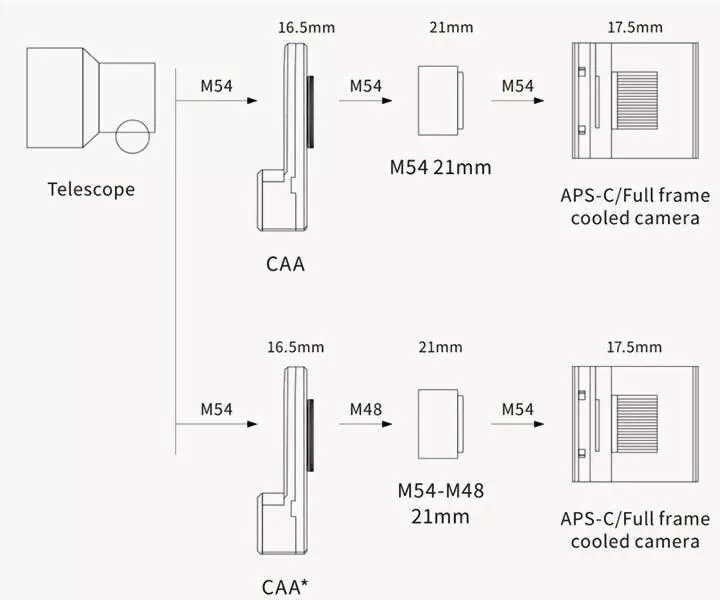 Telescope

16.5mm

M54

CAA

M54

21mm

M54 21mm

M54

17.5mm

APS-C/Full frame cooled camera

16.5mm

M54

CAA*

M48

21mm

M54-M48 21mm

M54

17.5mm

APS-C/Full frame cooled camera